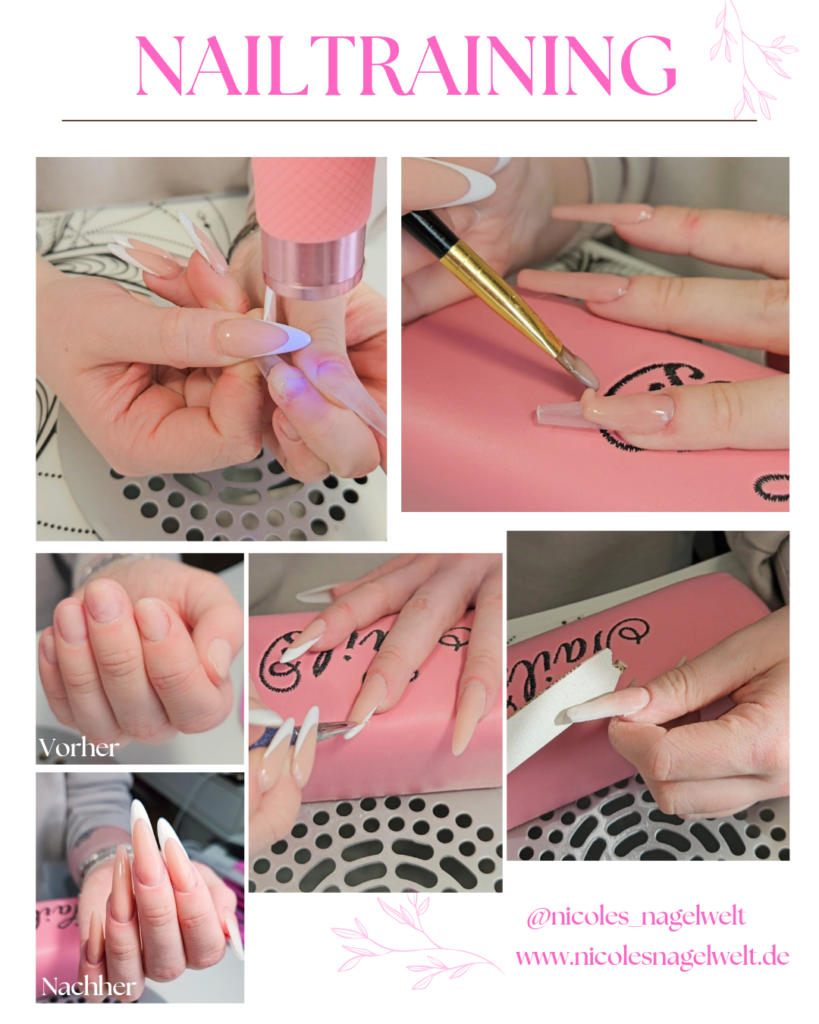 NAILTRAINING

Vorher

Nachher

@nicoles_nagelwelt
www.nicolesnagelwelt.de